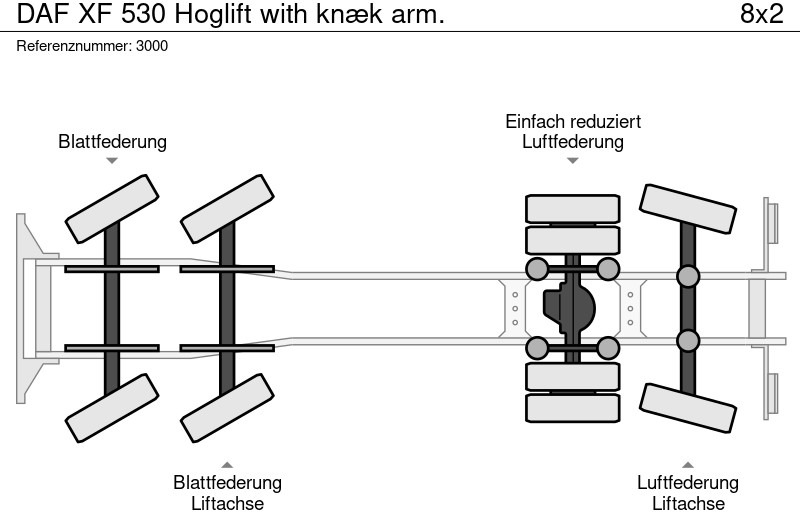 DAF XF 530 Hoglift with knæk arm.

8x2

Referenznummer: 3000

Blattfederung

Einfach reduziert Luftfederung

Blattfederung Liftachse

Luftfederung Liftachse