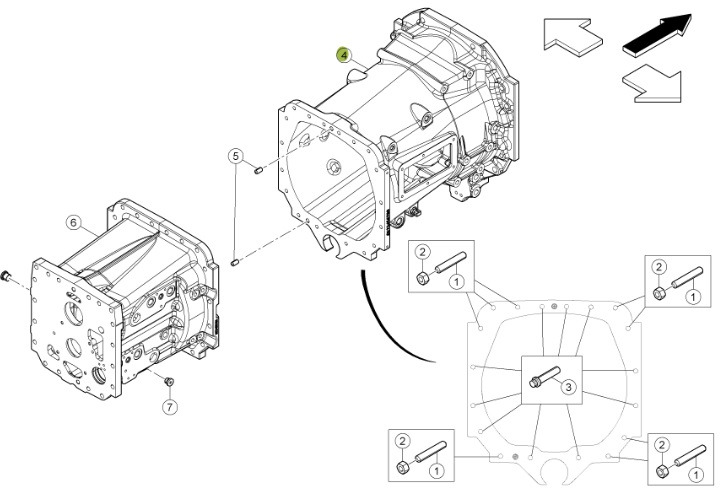 4
5
6
7
2
1
2
1
3
2
1
2
1