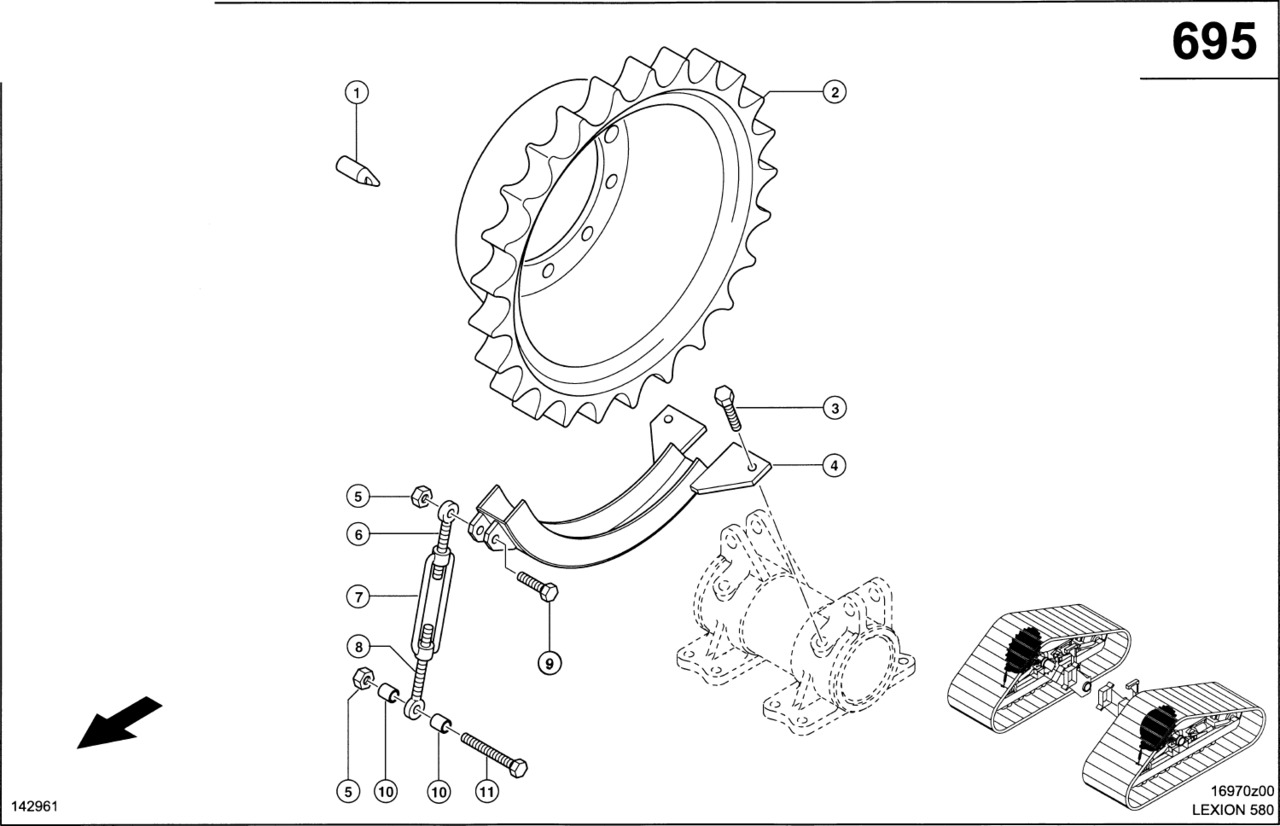 695

1
2
3
4
5
6
7
8
9
5
10
10
11

142961

16970z00
LEXION 580