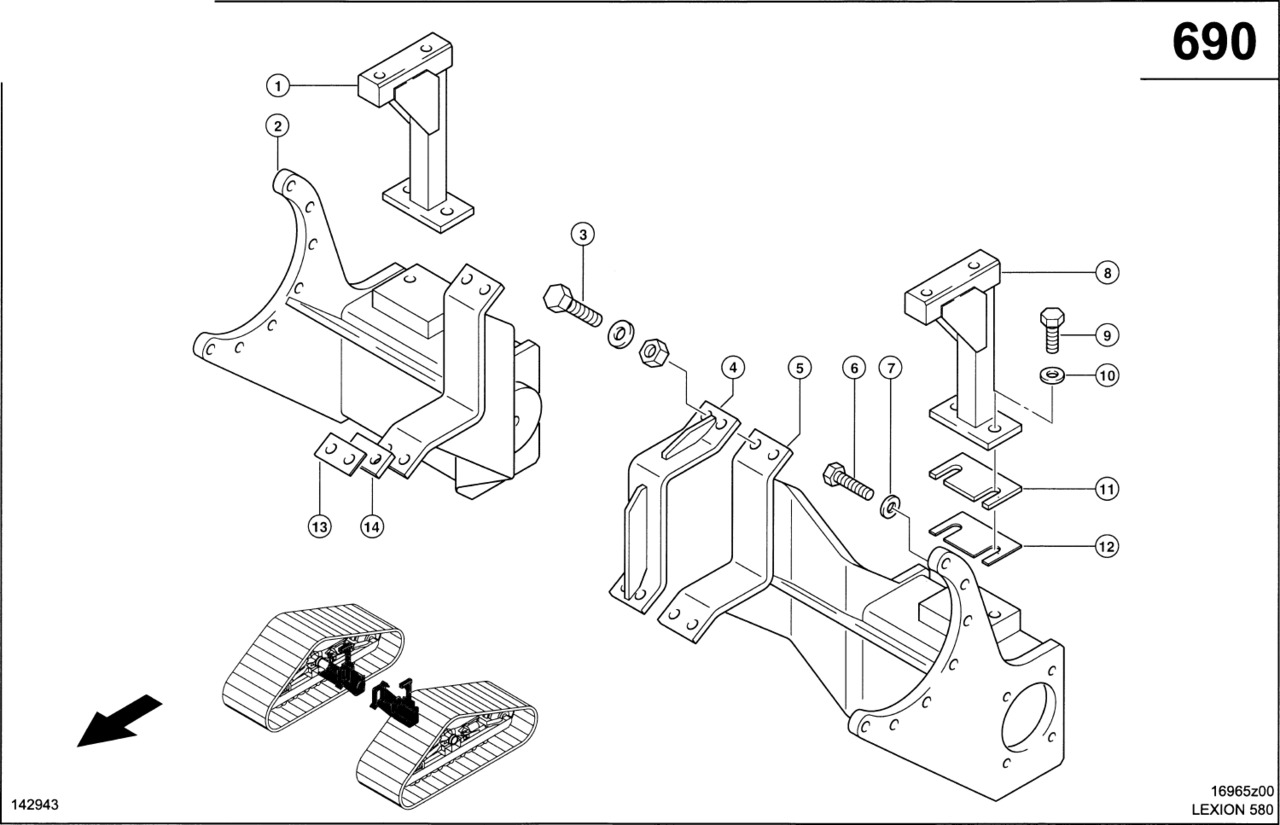 690

1
2
3
4
5
6
7
8
9
10
11
12
13
14

142943

16965z00
LEXION 580