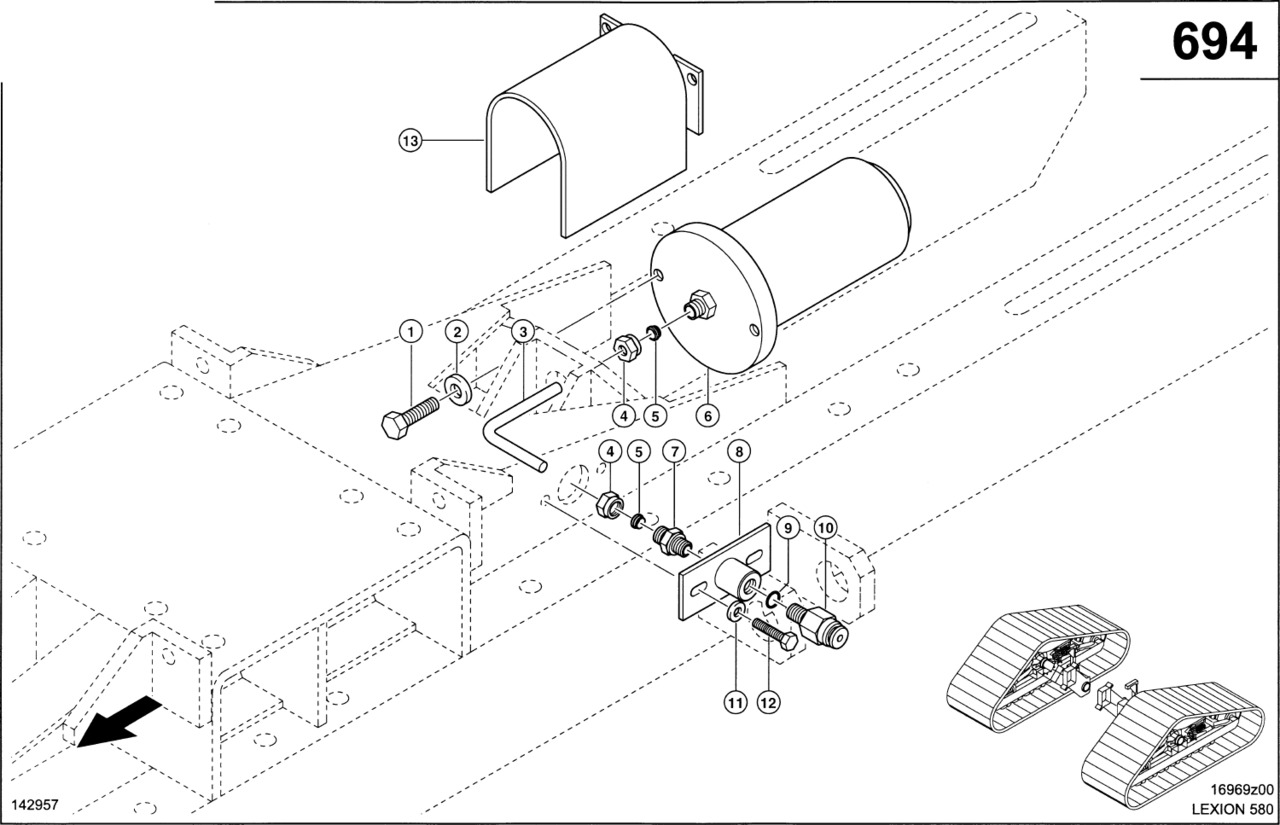 694

13

1
2
3
4
5
6

4
5
7
8
9
10

11
12

142957

16969z00
LEXION 580