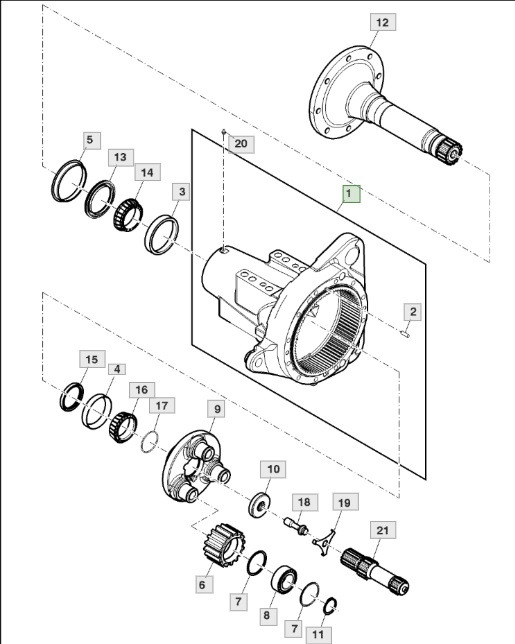 12
5
20
13
14
3
1
2
15
4
16
17
9
10
18
19
21
6
7
8
7
11