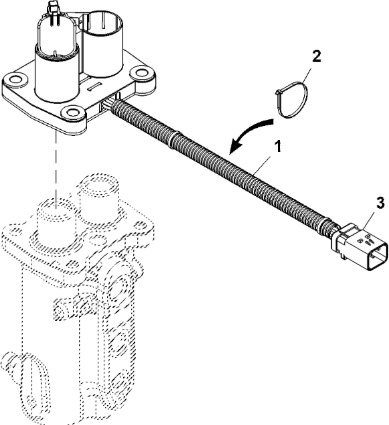 2
1
3