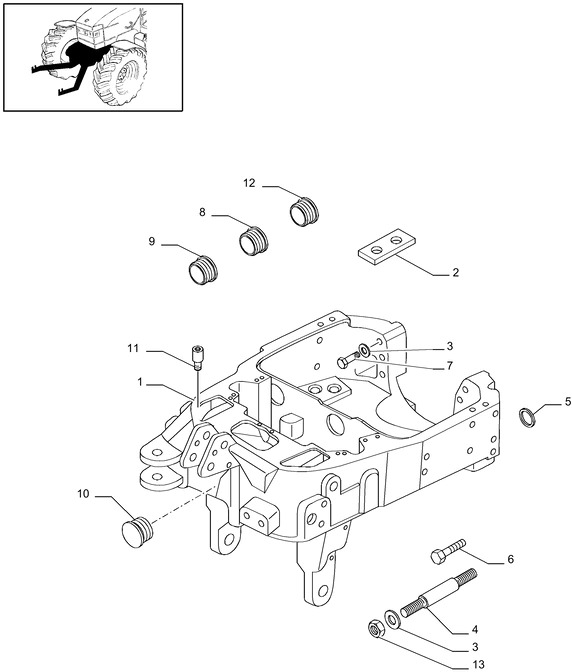 12
8
9
2
11
3
7
1
5
10
6
4
3
13