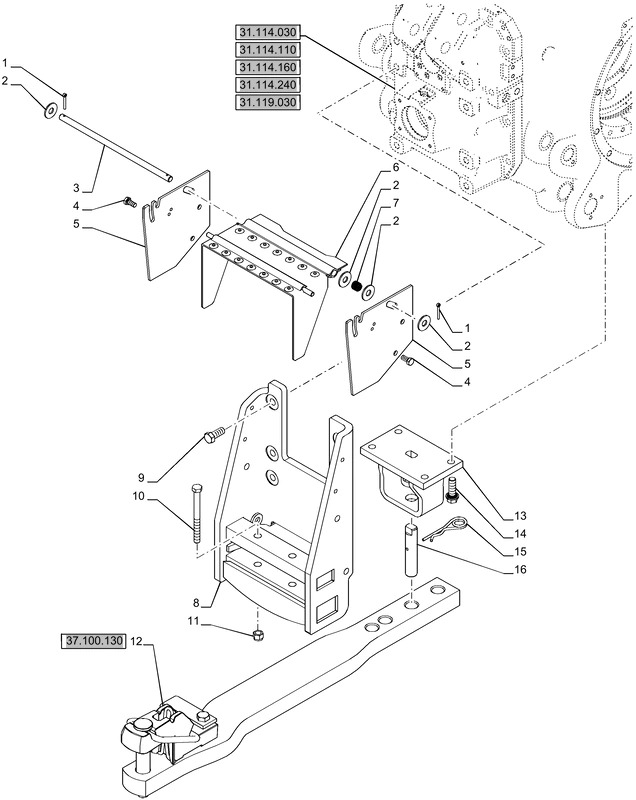 31.114.030
31.114.110
31.114.160
31.114.240
31.119.030

1
2
3
4
5
6
2
7
2
1
2
5
4
9
10
8
11
13
14
15
16
37.100.130
12