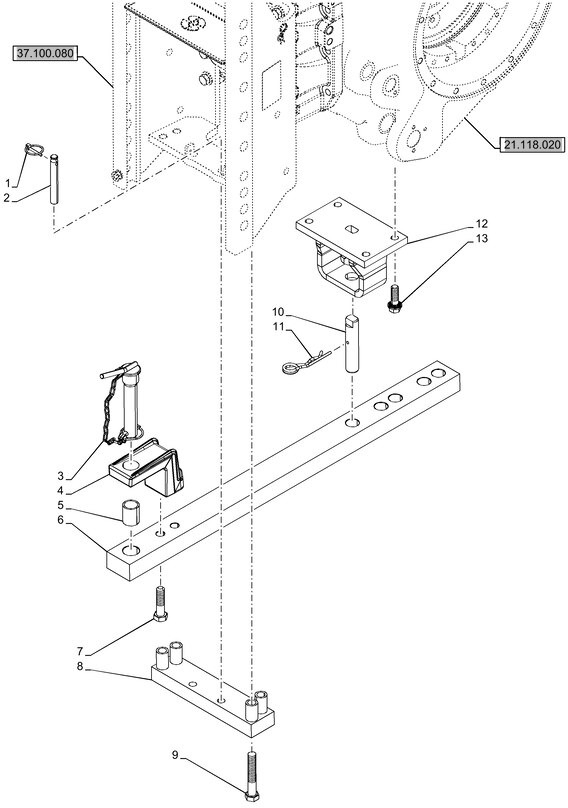 37.100.080

21.118.020

1
2
12
13
10
11
3
4
5
6
7
8
9