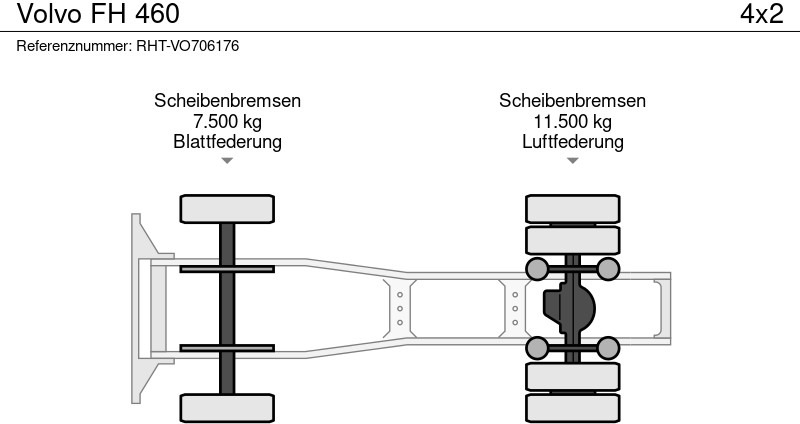 Volvo FH 460

4x2

Referenznummer: RHT-VO706176

Scheibenbremsen
7.500 kg
Blattfederung

Scheibenbremsen
11.500 kg
Luftfederung